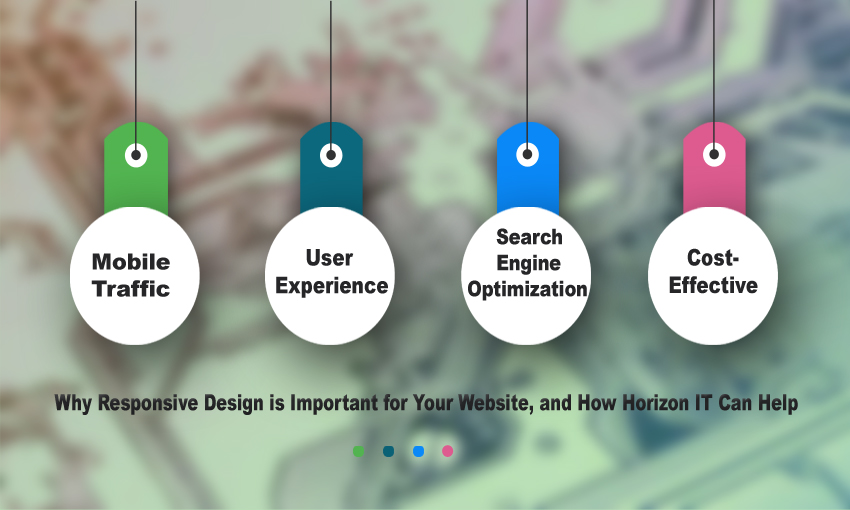 Mobile Traffic

User Experience

Search Engine Optimization

Cost-Effective

Why Responsive Design is Important for Your Website, and How Horizon IT Can Help